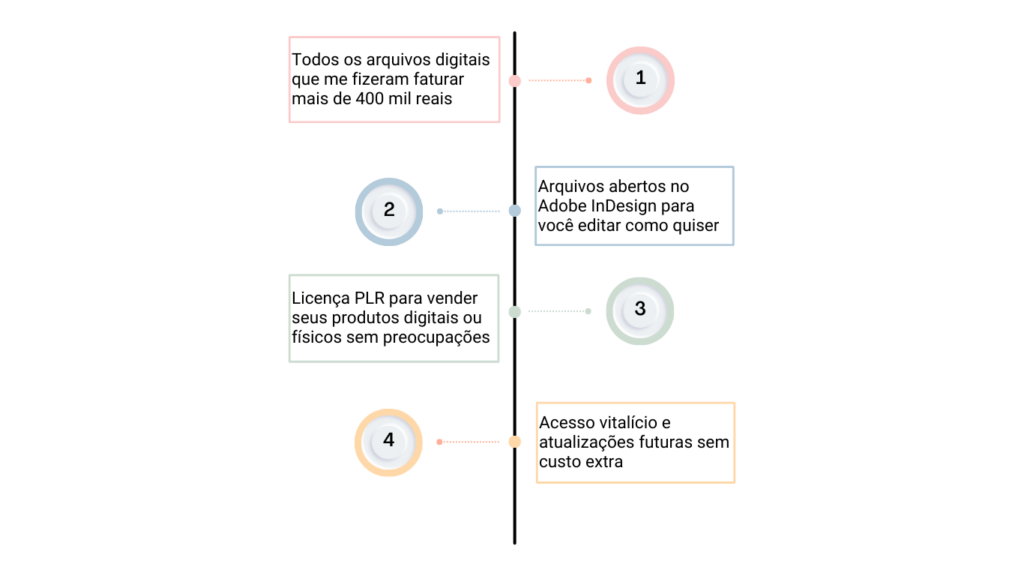 Todos os arquivos digitais que me fizeram faturar mais de 400 mil reais

1

2

Arquivos abertos no Adobe InDesign para você editar como quiser

Licença PLR para vender seus produtos digitais ou físicos sem preocupações

3

4

Acesso vitalício e atualizações futuras sem custo extra